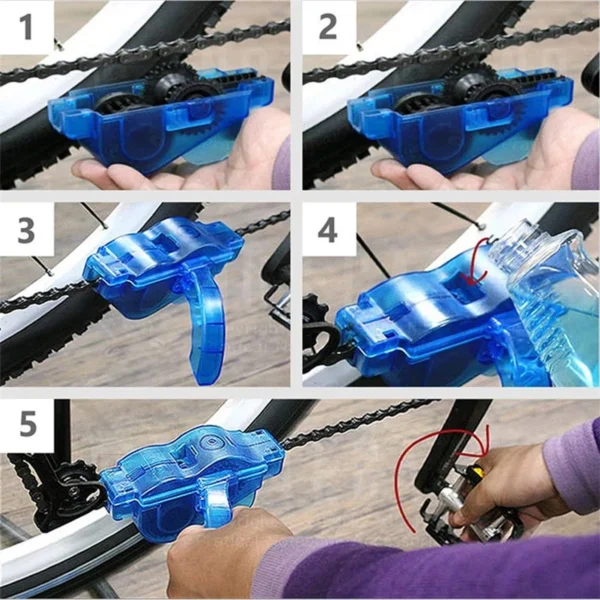 1

2

3

4

5