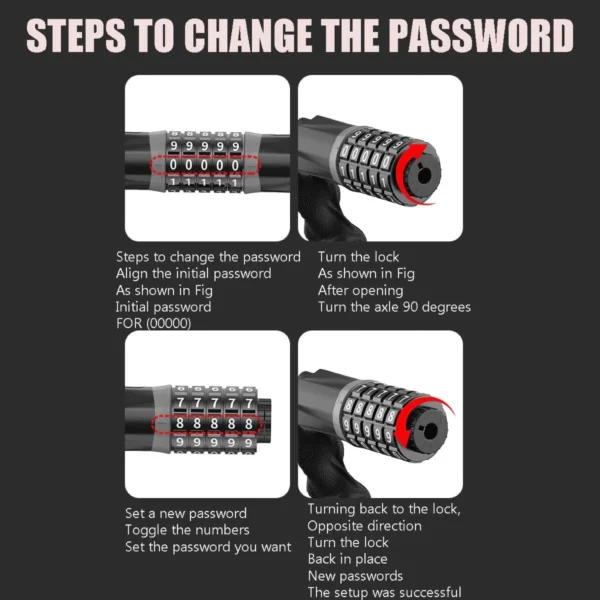 STEPS TO CHANGE THE PASSWORD

9 9 9 9 9
0 0 0 0 0
1 1 1 1 1

Steps to change the password
Align the initial password
As shown in Fig
Initial password
FOR (00000)

Turn the lock
As shown in Fig
After opening
Turn the axle 90 degrees

7 7 7 7 7
8 8 8 8 8
9 9 9 9 9

Set a new password
Toggle the numbers
Set the password you want

Turning back to the lock,
Opposite direction
Turn the lock
Back in place
New passwords
The setup was successful